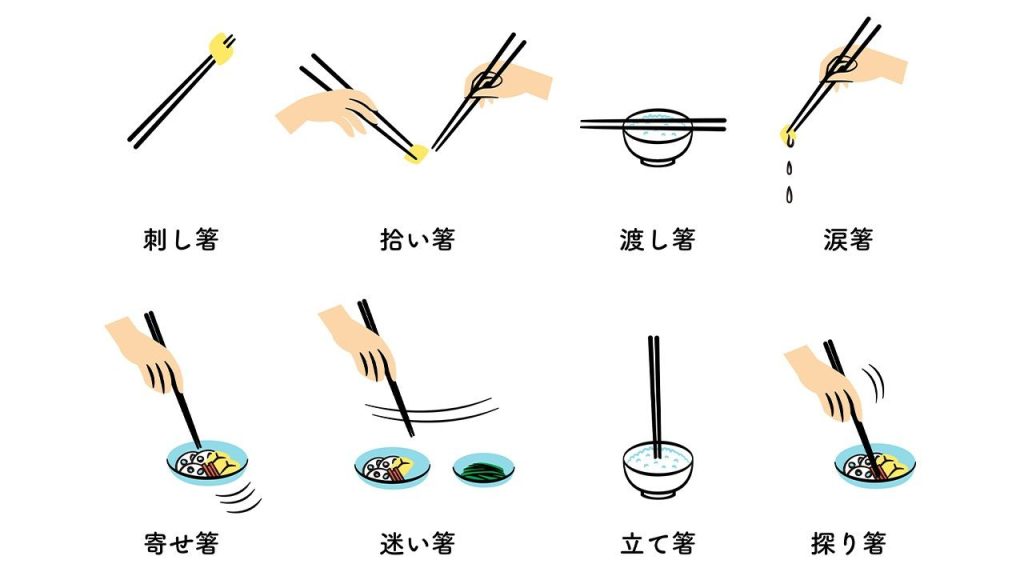 刺し箸

拾い箸

渡し箸

涙箸

寄せ箸

迷い箸

立て箸

探り箸