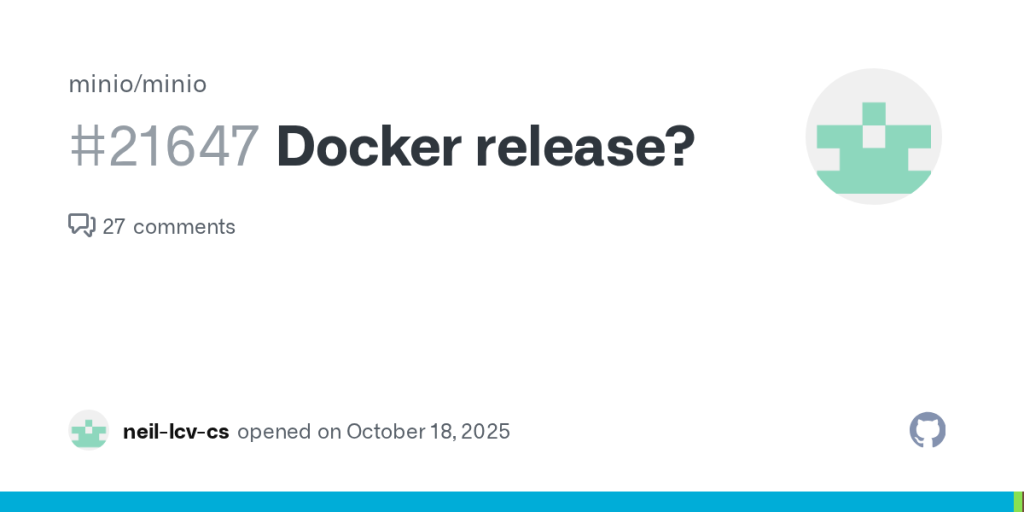 minio/minio

#21647 Docker release?

27 comments

neil-lcv-cs opened on October 18, 2025