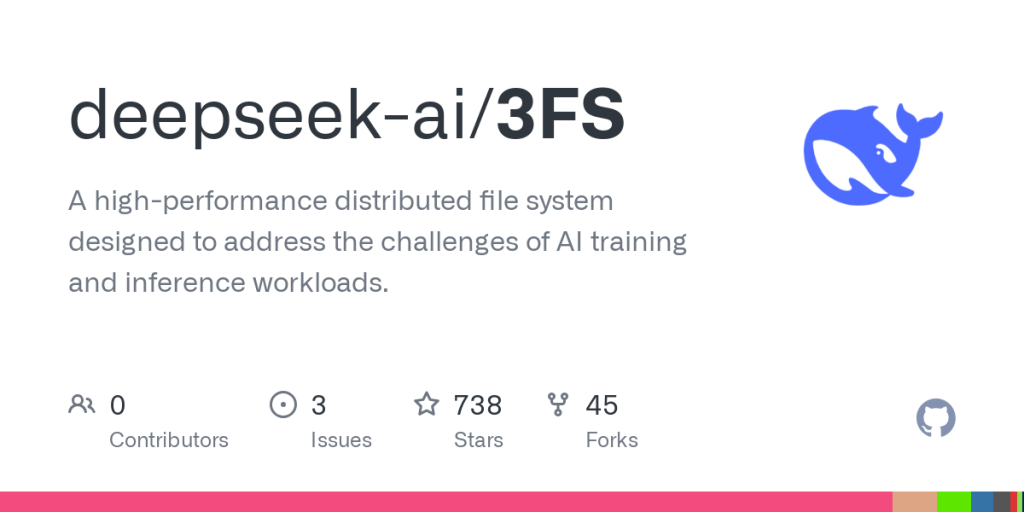 deepseek-ai/3FS

A high-performance distributed file system designed to address the challenges of AI training and inference workloads.

0
Contributors

3
Issues

738
Stars

45
Forks