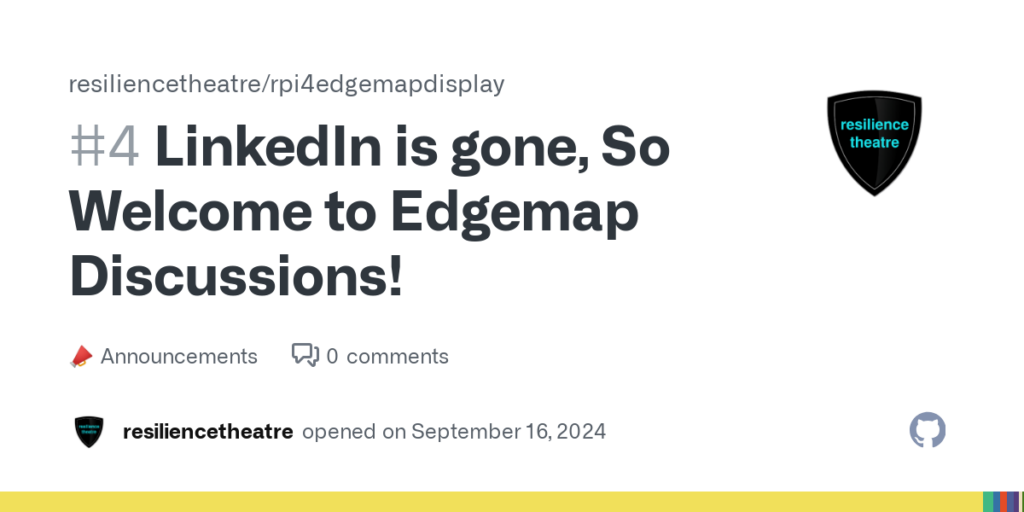 resiliencetheatre/rpi4edgemapdisplay

#4 LinkedIn is gone, So Welcome to Edgemap Discussions!

resilience theatre

Announcements

0 comments

resiliencetheatre opened on September 16, 2024