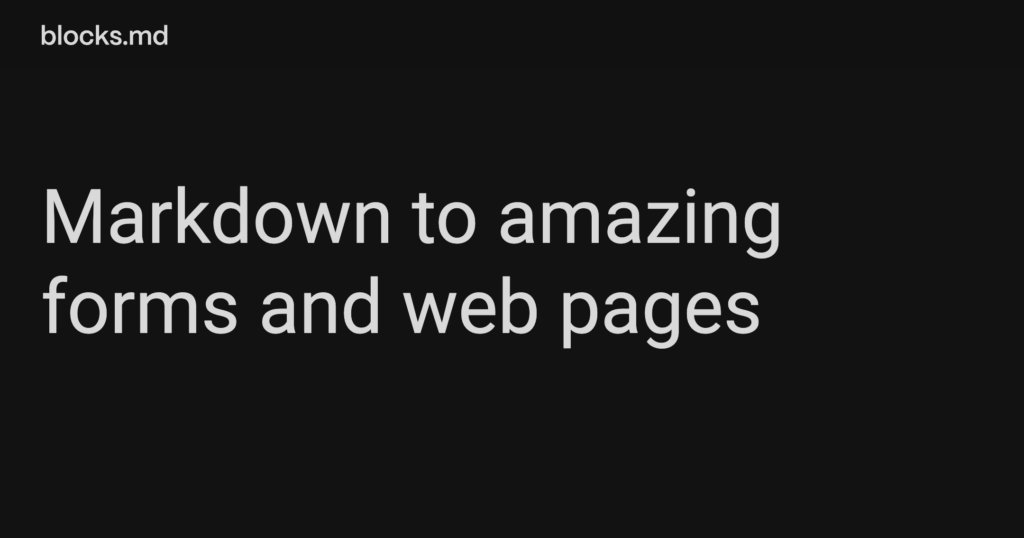 blocks.md

Markdown to amazing forms and web pages