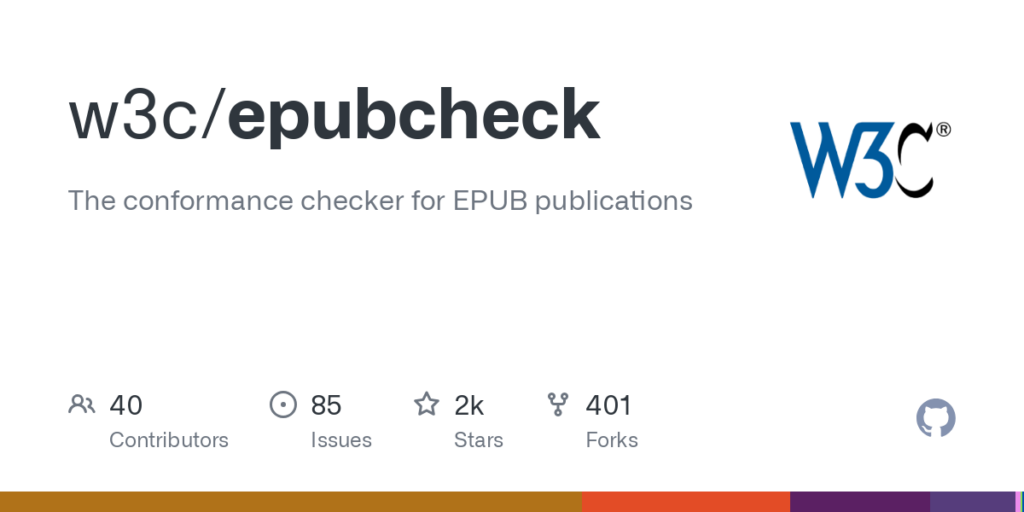 w3c/epubcheck

The conformance checker for EPUB publications

W3C®

40
Contributors

85
Issues

2k
Stars

401
Forks