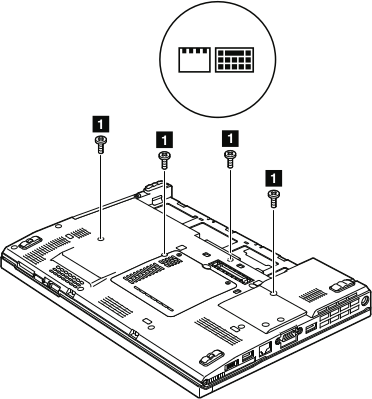 1
1
1
1